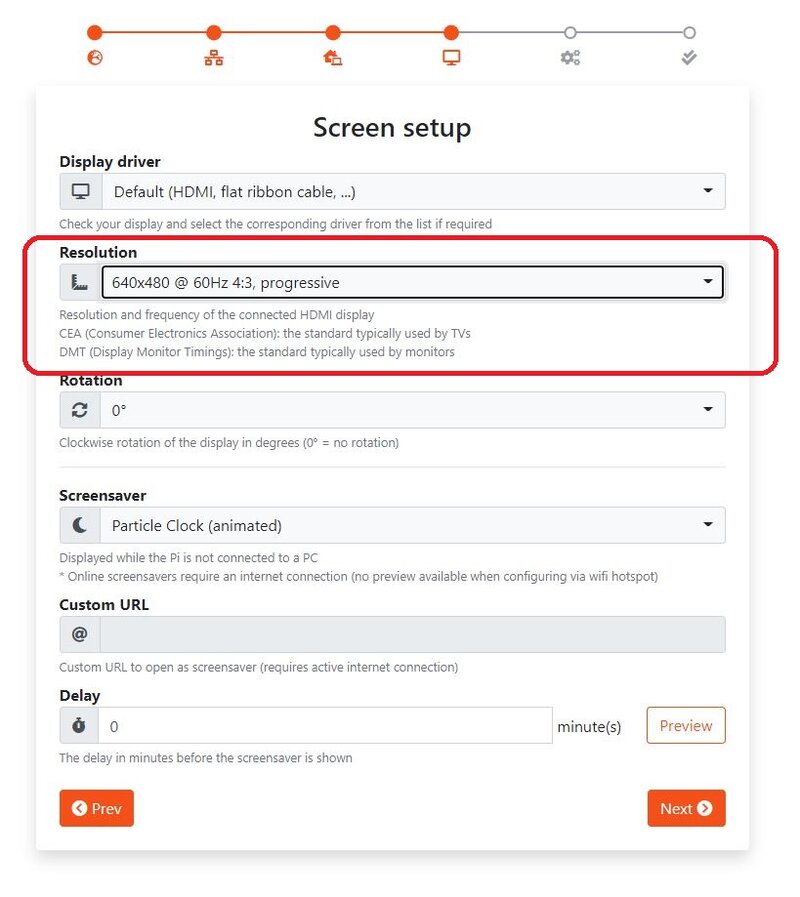 Screen setup

Display driver

Default (HDMI, flat ribbon cable, ...)

Check your display and select the corresponding driver from the list if required

Resolution

640x480 @ 60Hz 4:3, progressive

Resolution and frequency of the connected HDMI display
CEA (Consumer Electronics Association): the standard typically used by TVs
DMT (Display Monitor Timings): the standard typically used by monitors

Rotation

0°

Clockwise rotation of the display in degrees (0° = no rotation)

Screensaver

Particle Clock (animated)

Displayed while the Pi is not connected to a PC
* Online screensavers require an internet connection (no preview available when configuring via wifi hotspot)

Custom URL

@

Custom URL to open as screensaver (requires active internet connection)

Delay

0

minute(s)

Preview

The delay in minutes before the screensaver is shown

Prev

Next